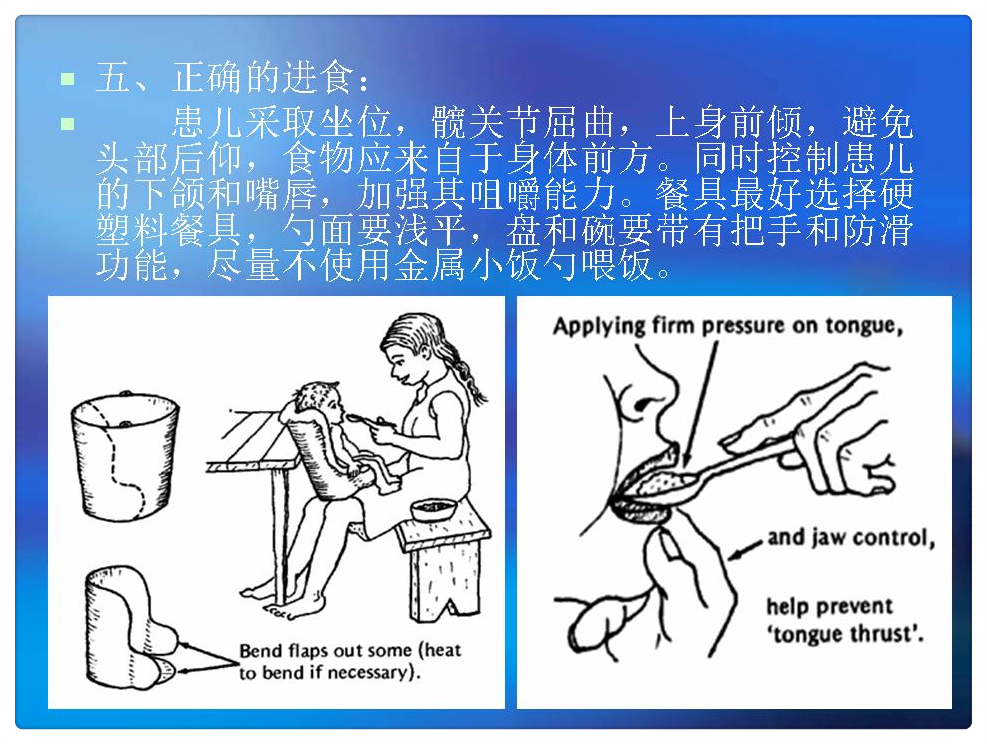 五、正确的进食：

患儿采取坐位，髋关节屈曲，上身前倾，避免头部后仰，食物应来自于身体前方。同时控制患儿的下颌和嘴唇，加强其咀嚼能力。餐具最好选择硬塑料餐具，勺面要浅平，盘和碗要带有把手和防滑功能，尽量不使用金属小饭勺喂饭。

Bend flaps out some (heat to bend if necessary).

Applying firm pressure on tongue,

and jaw control,

help prevent 'tongue thrust'.